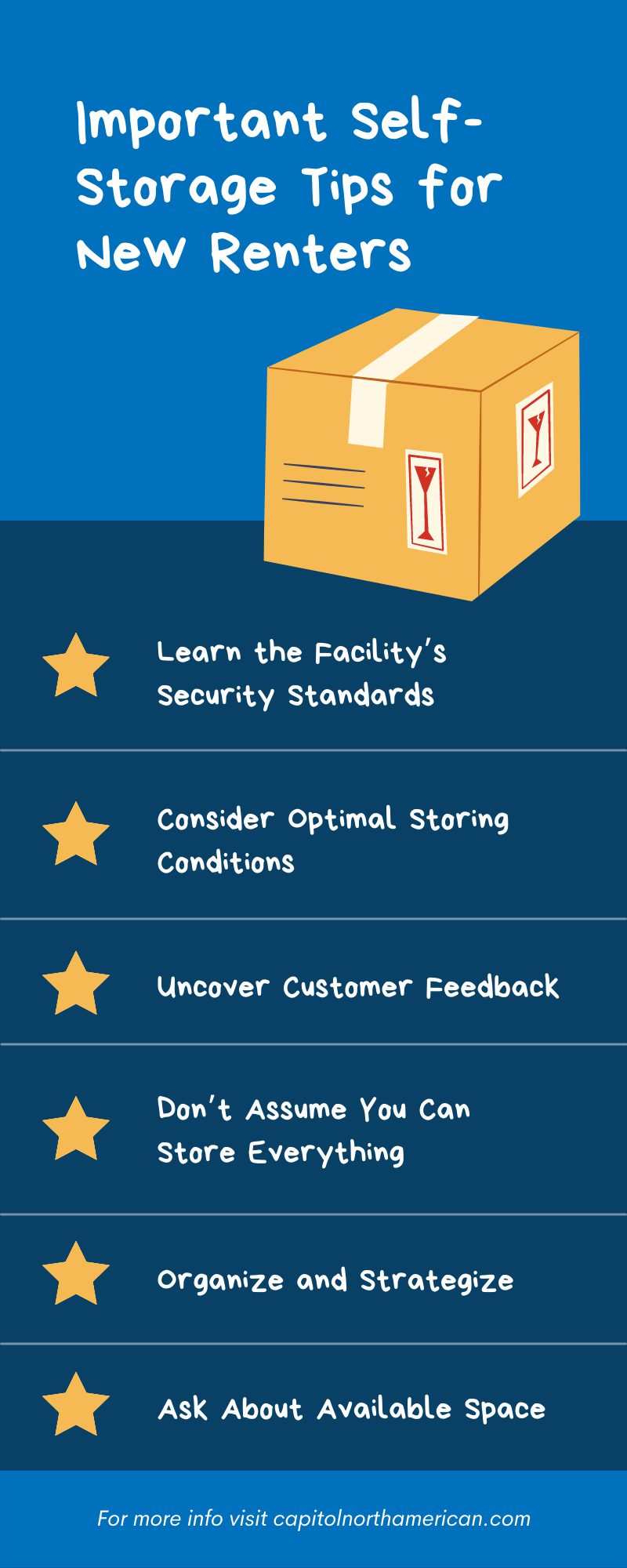 Important Self-Storage Tips for New Renters

Learn the Facility's Security Standards

Consider Optimal Storing Conditions

Uncover Customer Feedback

Don't Assume You Can Store Everything

Organize and Strategize

Ask About Available Space

For more info visit capitolnorthamerican.com