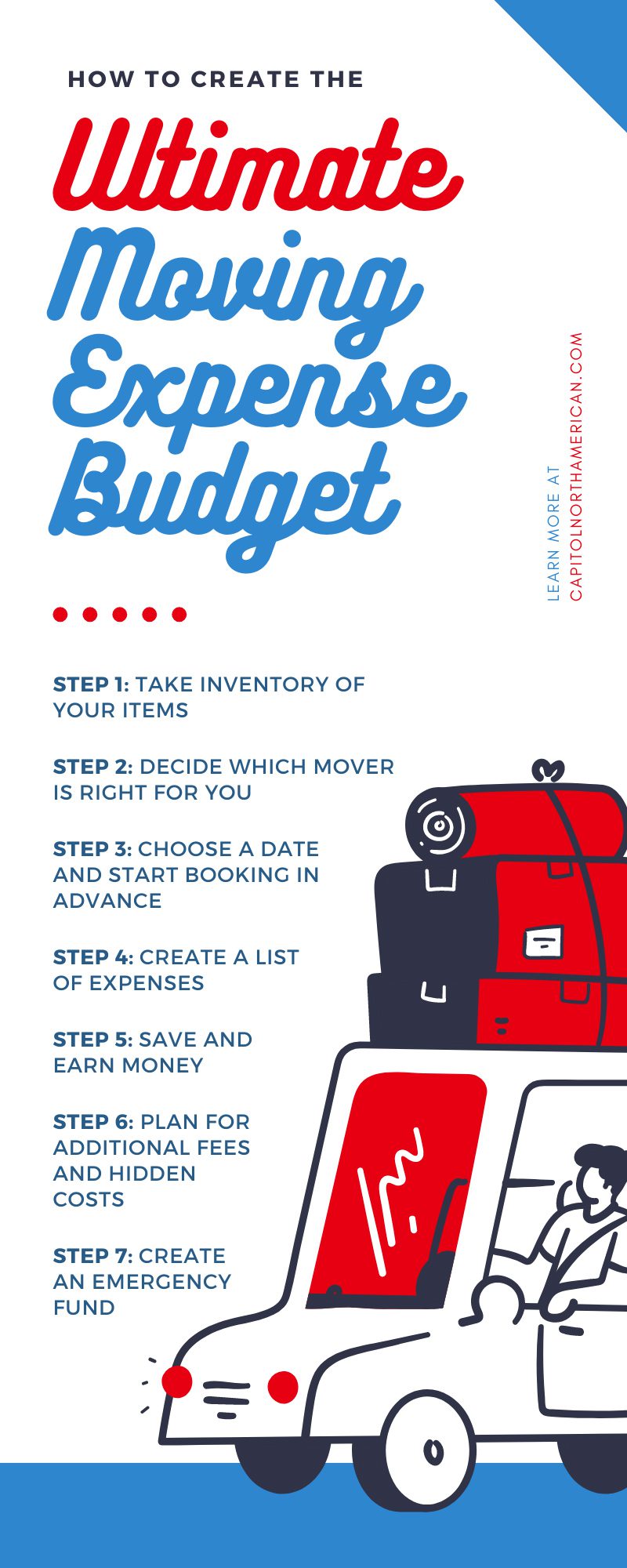 HOW TO CREATE THE

Ultimate Moving Expense Budget

LEARN MORE AT
CAPITOLNORTHAMERICAN.COM

STEP 1: TAKE INVENTORY OF YOUR ITEMS

STEP 2: DECIDE WHICH MOVER IS RIGHT FOR YOU

STEP 3: CHOOSE A DATE AND START BOOKING IN ADVANCE

STEP 4: CREATE A LIST OF EXPENSES

STEP 5: SAVE AND EARN MONEY

STEP 6: PLAN FOR ADDITIONAL FEES AND HIDDEN COSTS

STEP 7: CREATE AN EMERGENCY FUND